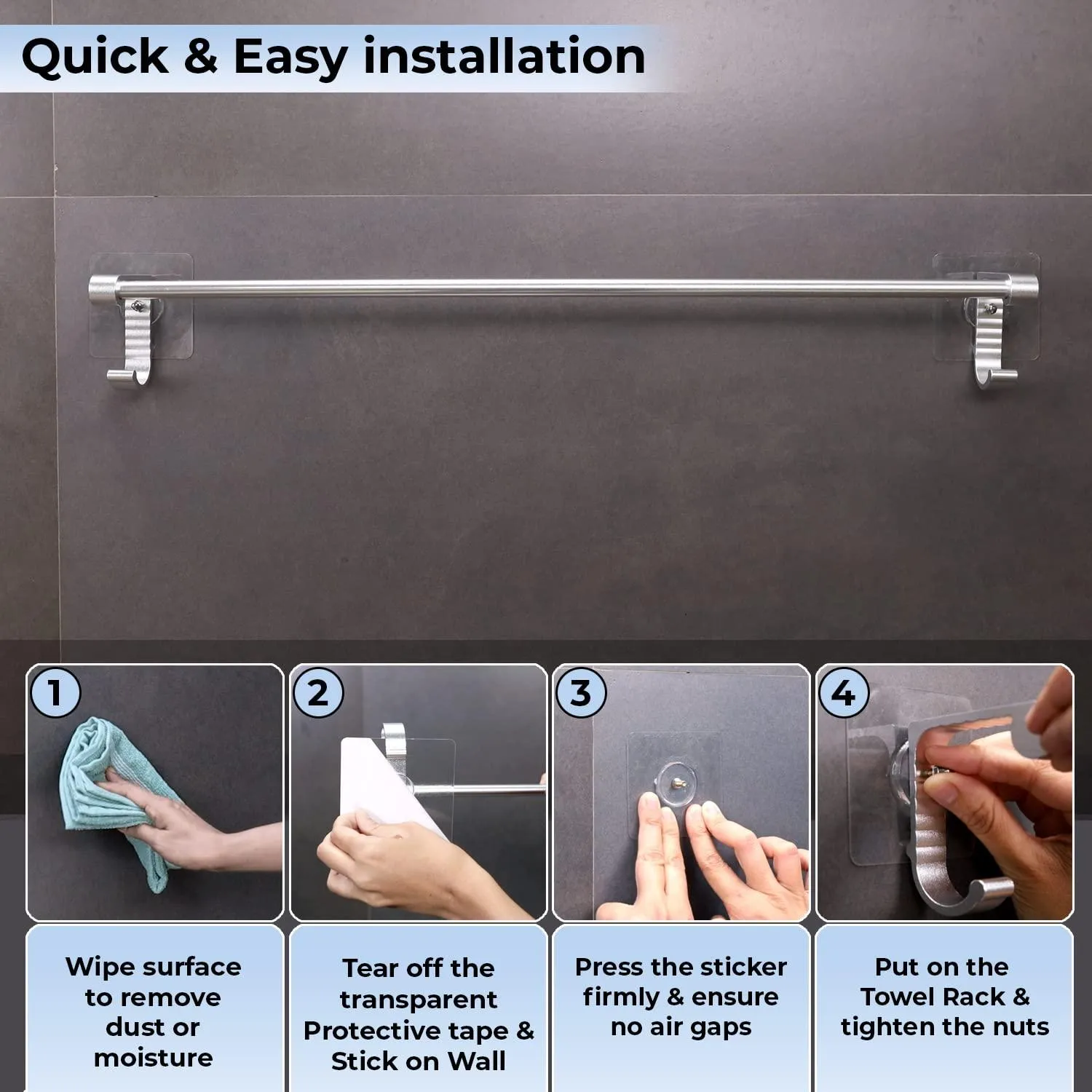 Quick & Easy installation

1

Wipe surface to remove dust or moisture

2

Tear off the transparent Protective tape & Stick on Wall

3

Press the sticker firmly & ensure no air gaps

4

Put on the Towel Rack & tighten the nuts